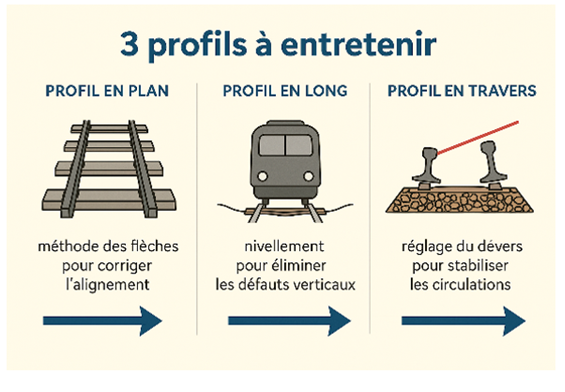 3 profils à entretenir

PROFIL EN PLAN

méthode des flèches pour corriger l'alignement

PROFIL EN LONG

nivellement pour éliminer les défauts verticaux

PROFIL EN TRAVERS

réglage du dévers pour stabiliser les circulations